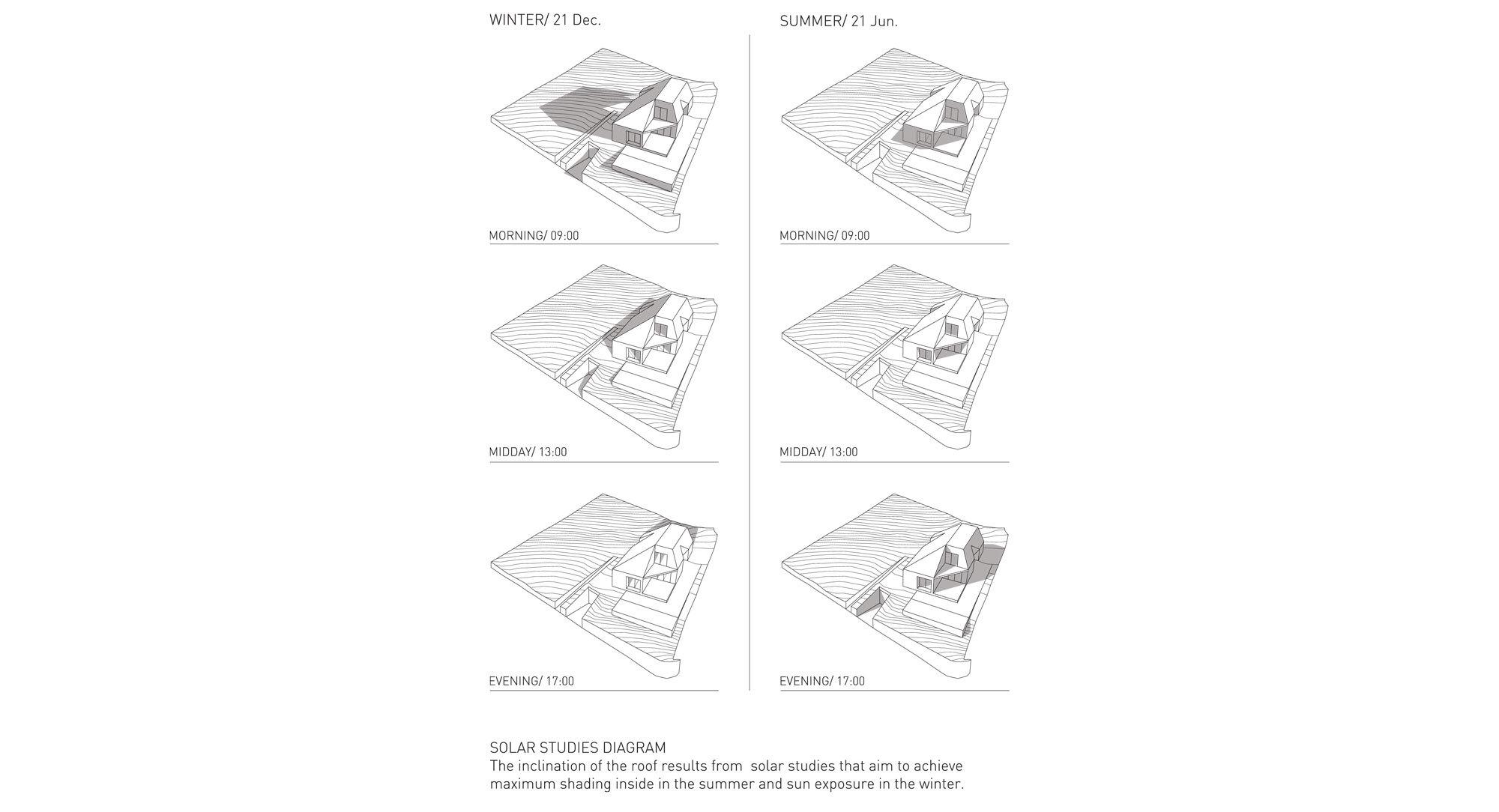 WINTER/ 21 Dec.

MORNING/ 09:00

MIDDAY/ 13:00

EVENING/ 17:00

SUMMER/ 21 Jun.

MORNING/ 09:00

MIDDAY/ 13:00

EVENING/ 17:00

SOLAR STUDIES DIAGRAM
The inclination of the roof results from solar studies that aim to achieve maximum shading inside in the summer and sun exposure in the winter.