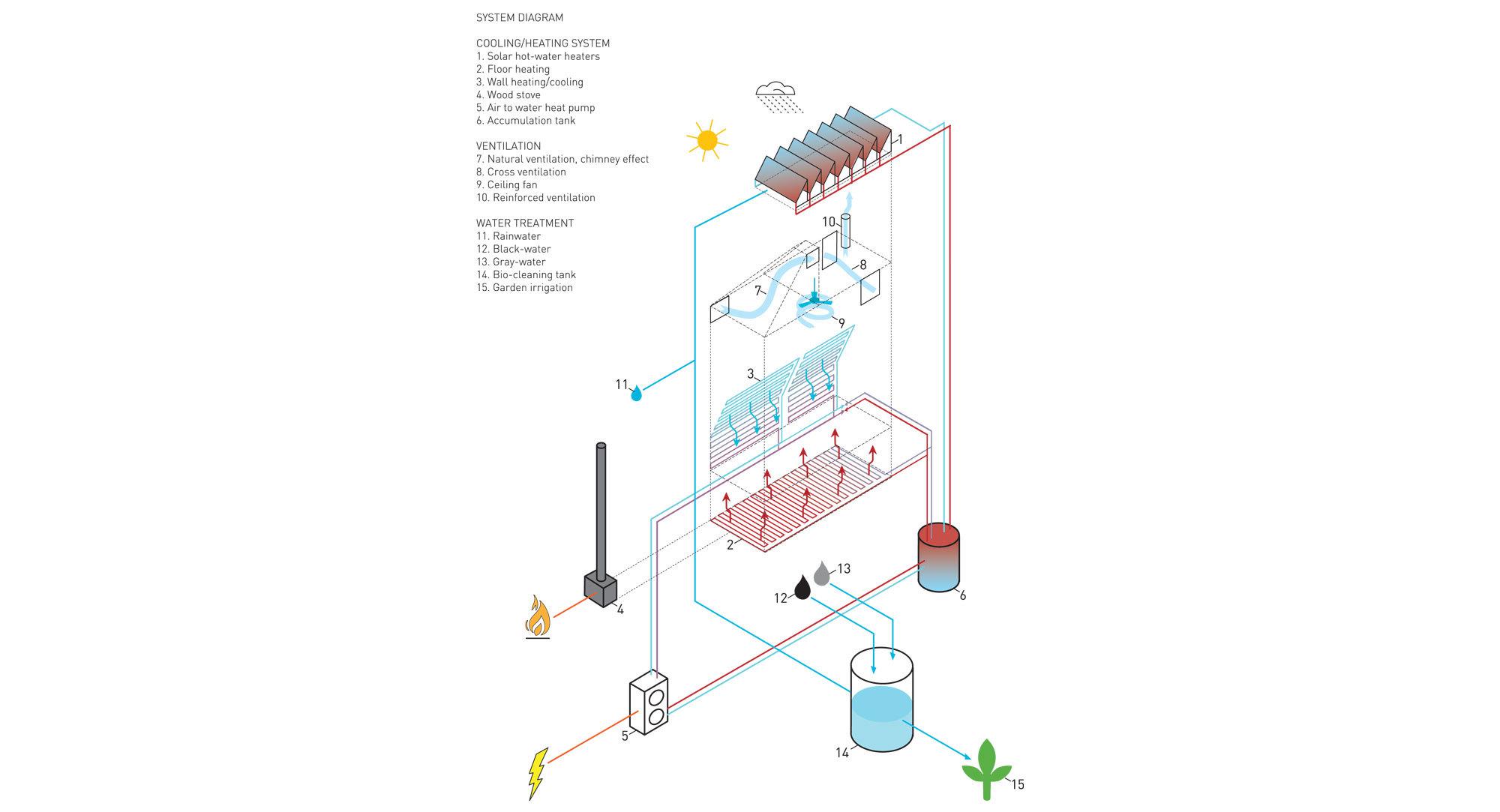 SYSTEM DIAGRAM

COOLING/HEATING SYSTEM
1. Solar hot-water heaters
2. Floor heating
3. Wall heating/cooling
4. Wood stove
5. Air to water heat pump
6. Accumulation tank

VENTILATION
7. Natural ventilation, chimney effect
8. Cross ventilation
9. Ceiling fan
10. Reinforced ventilation

WATER TREATMENT
11. Rainwater
12. Black-water
13. Gray-water
14. Bio-cleaning tank
15. Garden irrigation

1
10
8
7
9
3
11
2
13
12
6
4
5
14
15